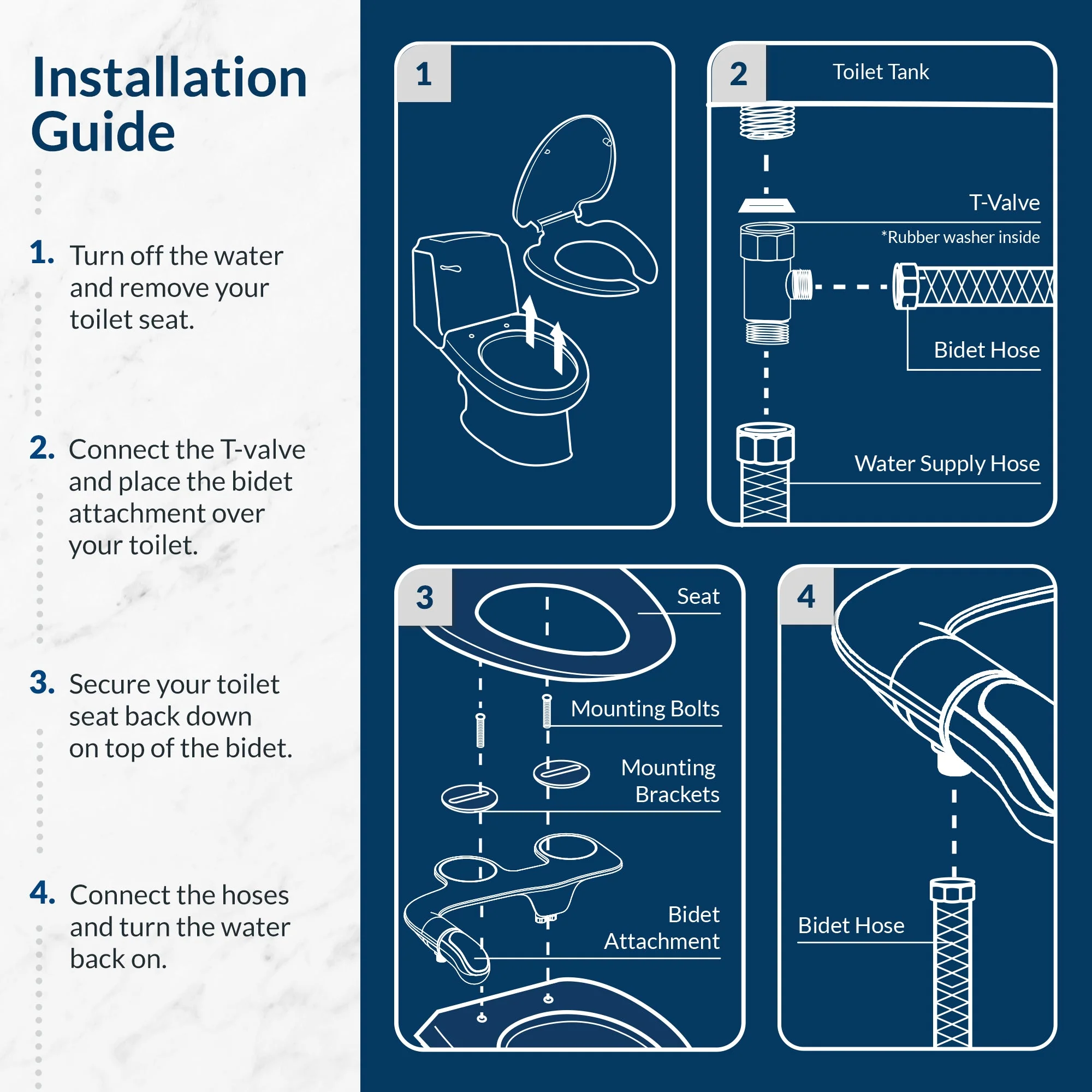 Installation Guide

1. Turn off the water and remove your toilet seat.

2. Connect the T-valve and place the bidet attachment over your toilet.

3. Secure your toilet seat back down on top of the bidet.

4. Connect the hoses and turn the water back on.

1

2

Toilet Tank

T-Valve

*Rubber washer inside

Bidet Hose

Water Supply Hose

3

Seat

Mounting Bolts

Mounting Brackets

Bidet Attachment

4

Bidet Hose